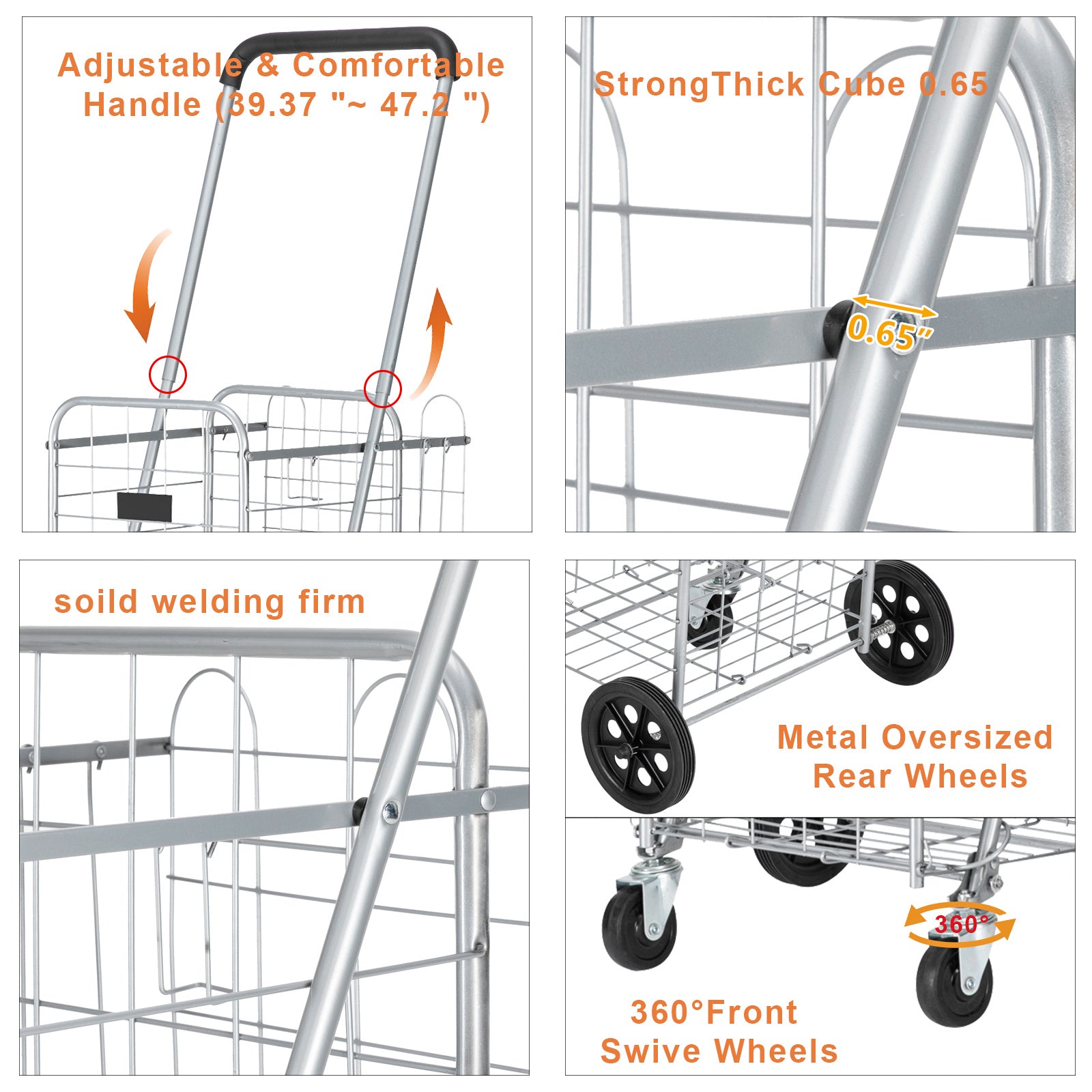 Adjustable & Comfortable Handle (39.37 "~ 47.2 ")

StrongThick Cube 0.65

0.65"

soild welding firm

Metal Oversized Rear Wheels

360°

360°Front Swive Wheels