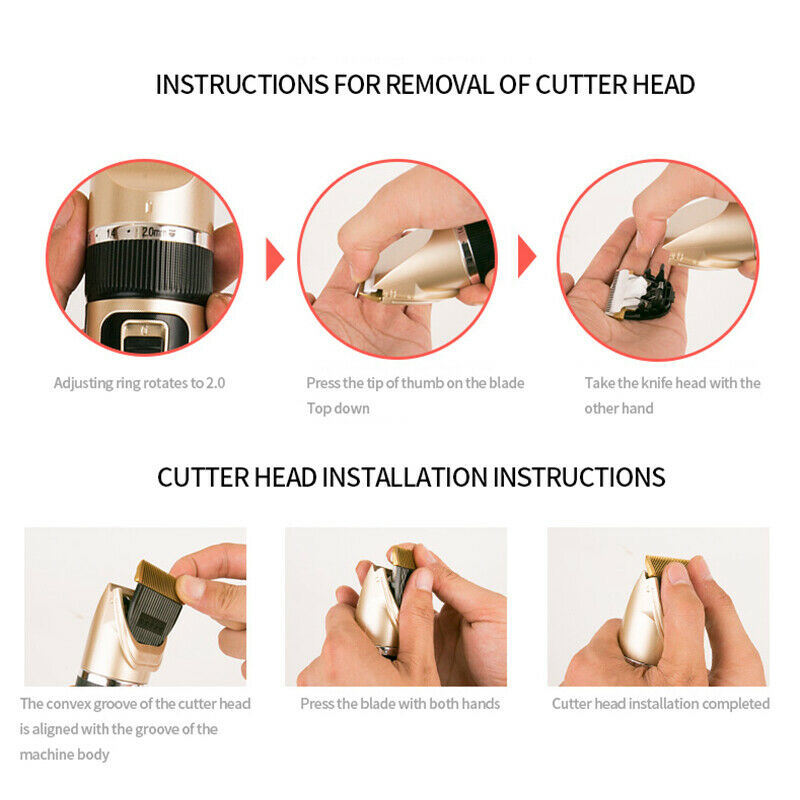 INSTRUCTIONS FOR REMOVAL OF CUTTER HEAD

1.4 2.0mm

Adjusting ring rotates to 2.0

Press the tip of thumb on the blade Top down

Take the knife head with the other hand

CUTTER HEAD INSTALLATION INSTRUCTIONS

The convex groove of the cutter head is aligned with the groove of the machine body

Press the blade with both hands

Cutter head installation completed