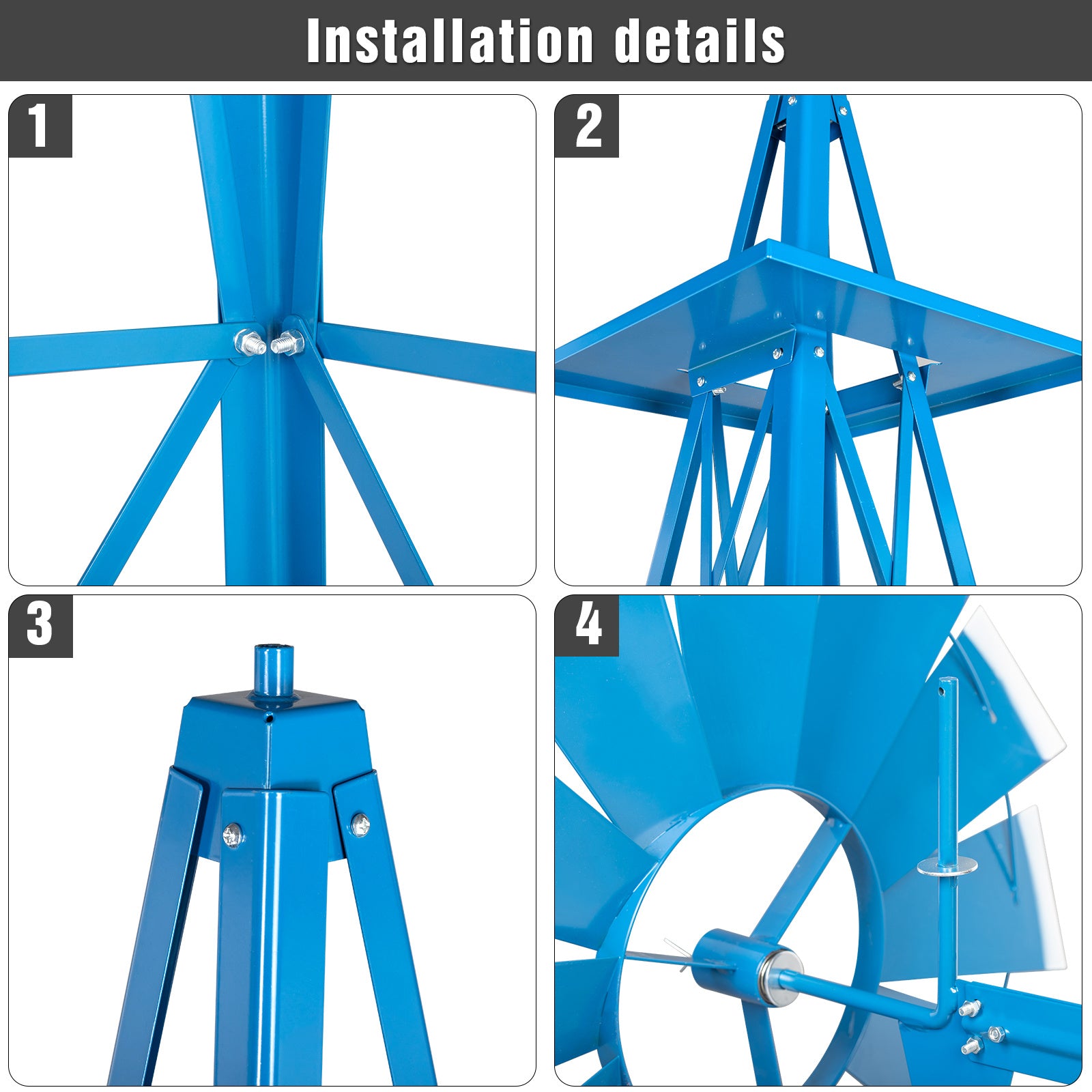 Installation details

1

2

3

4