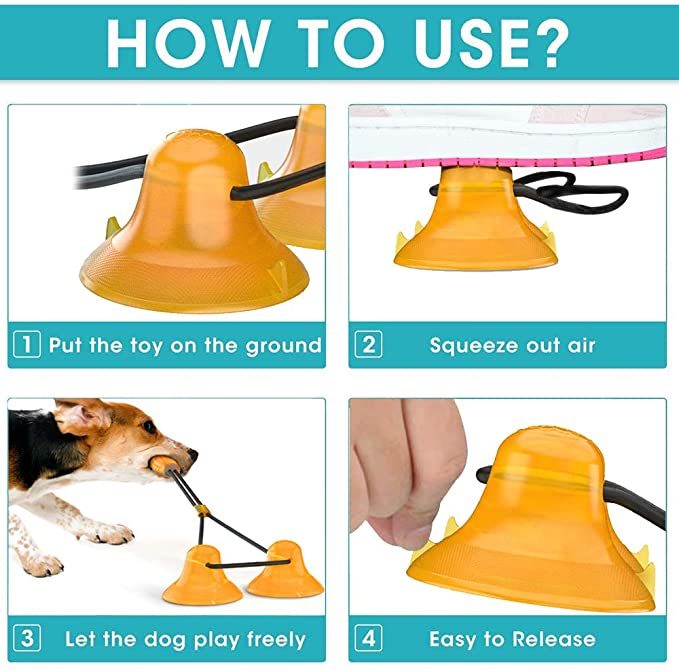 HOW TO USE?

1 Put the toy on the ground

2 Squeeze out air

3 Let the dog play freely

4 Easy to Release