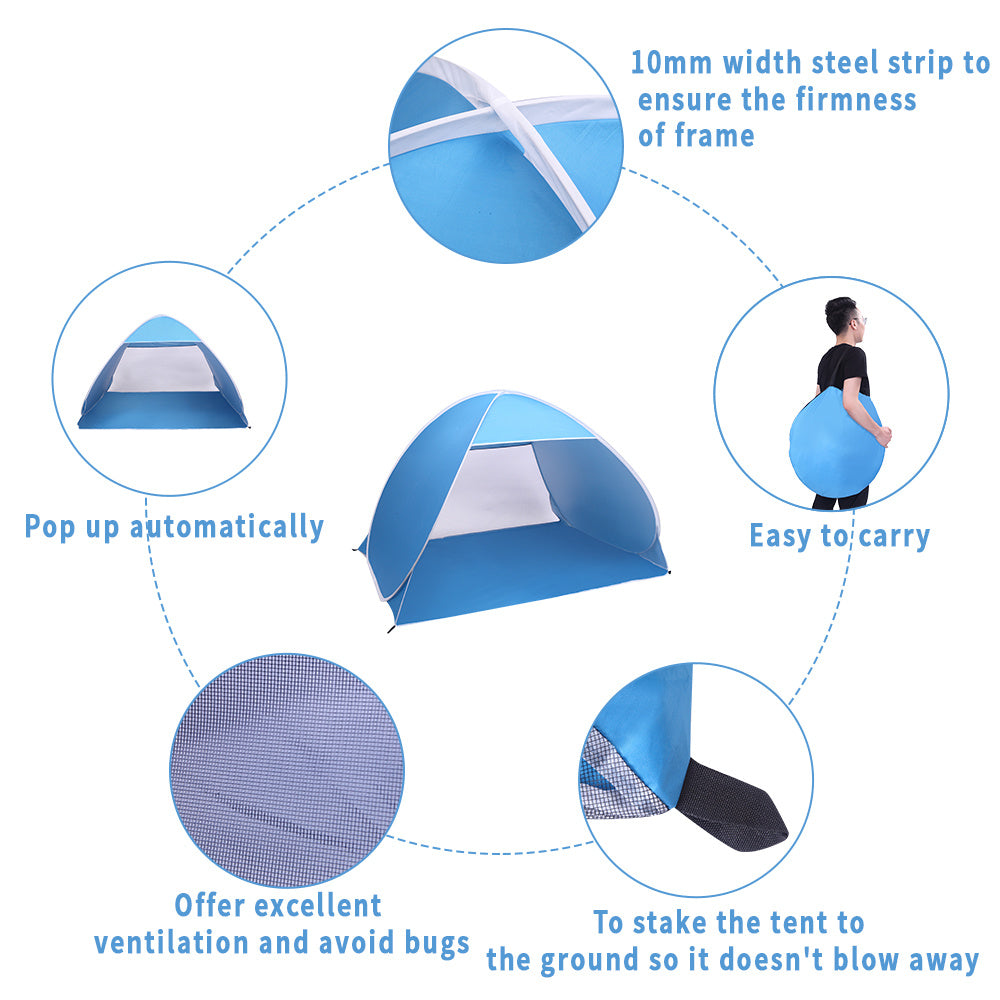 10mm width steel strip to ensure the firmness of frame

Pop up automatically

Easy to carry

Offer excellent ventilation and avoid bugs

To stake the tent to the ground so it doesn't blow away