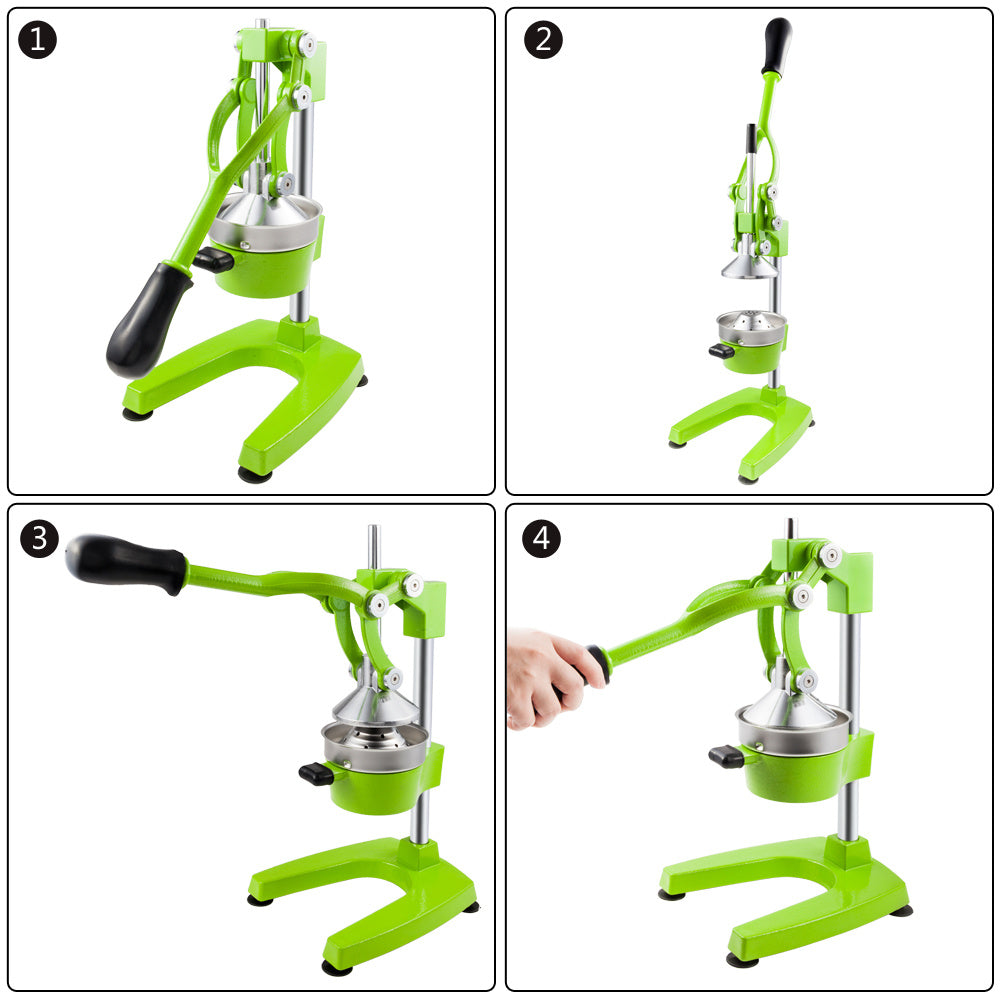 1

2

3

4