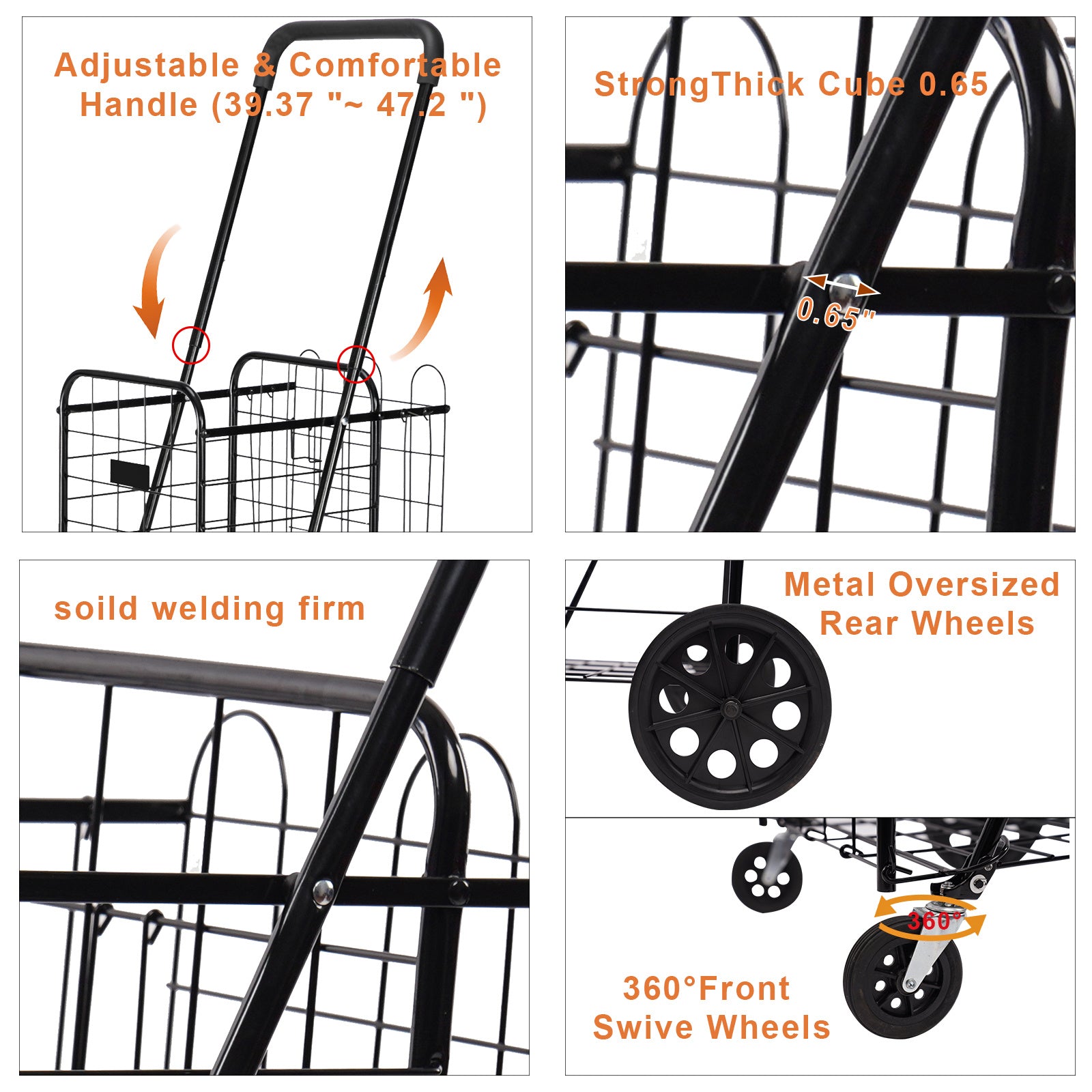 Adjustable & Comfortable Handle (39.37 "~ 47.2 ")

StrongThick Cube 0.65

0.65"

soild welding firm

Metal Oversized Rear Wheels

360°

360°Front Swive Wheels