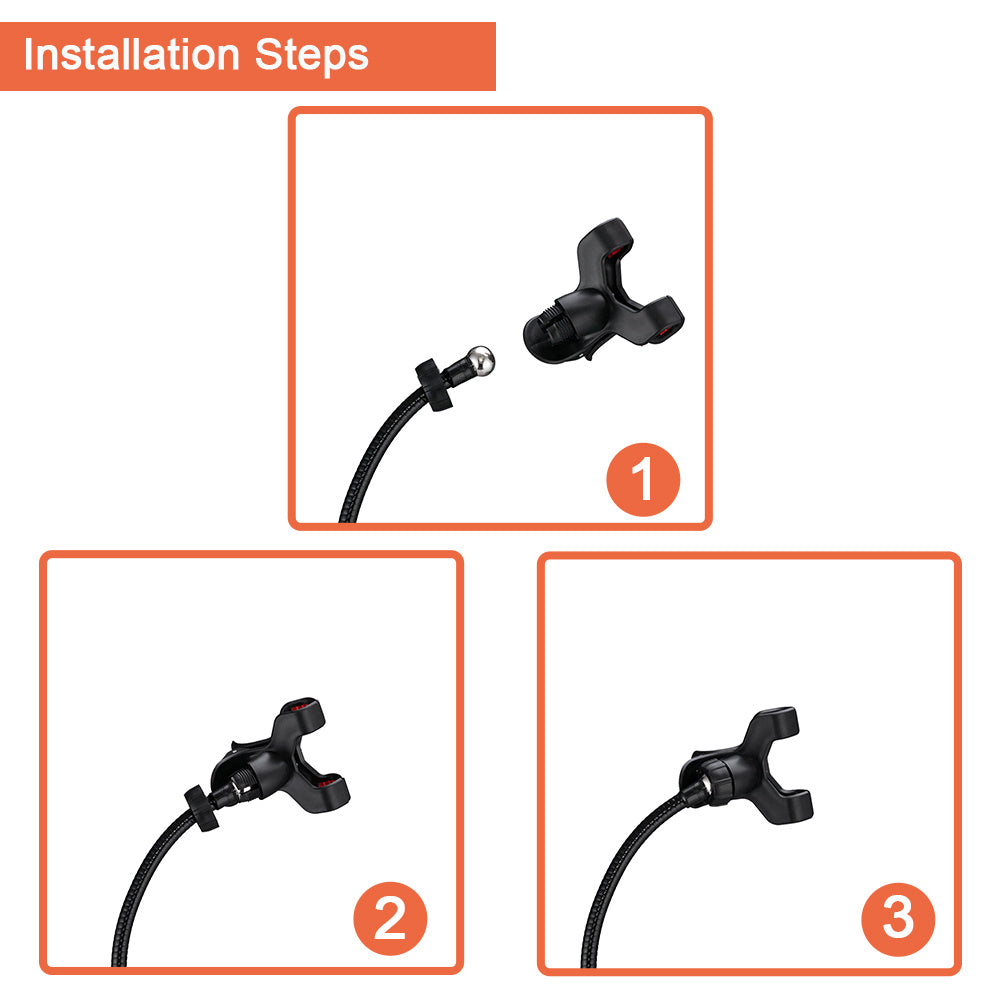 Installation Steps

1

2

3