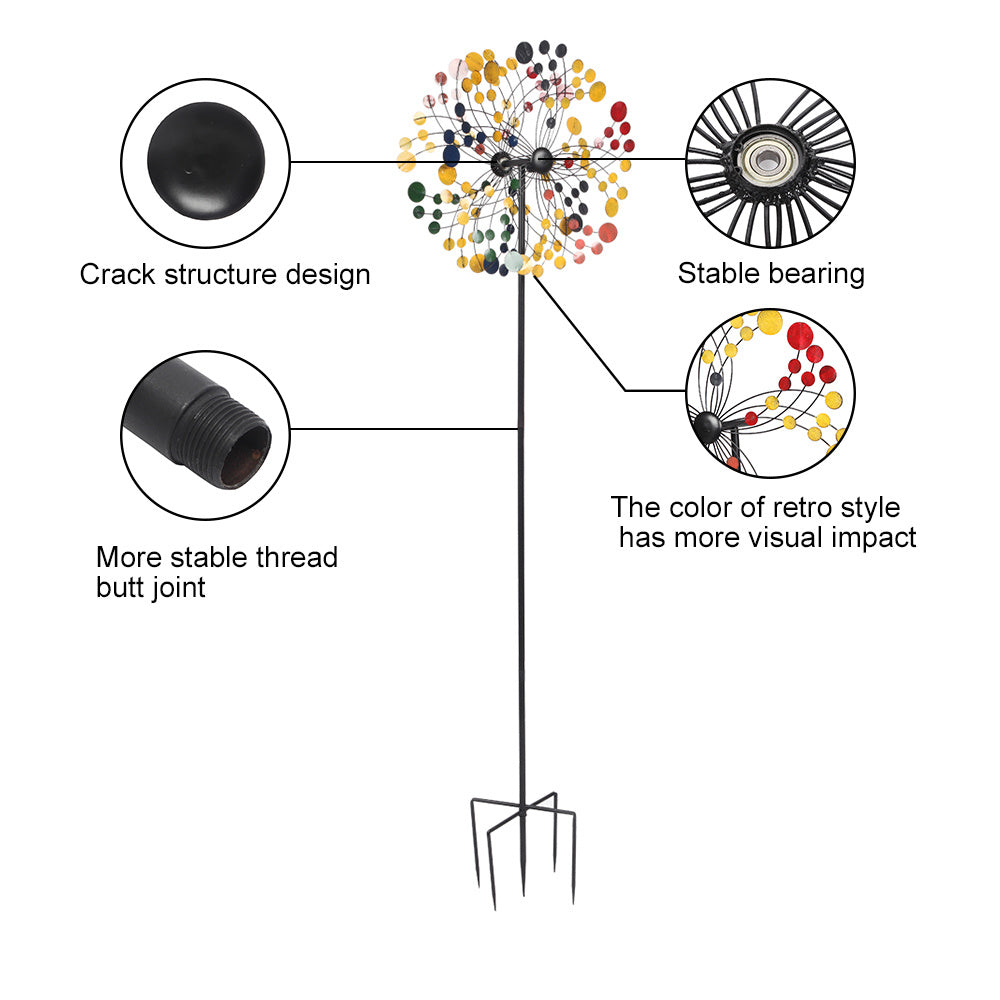 Crack structure design

Stable bearing

More stable thread butt joint

The color of retro style has more visual impact