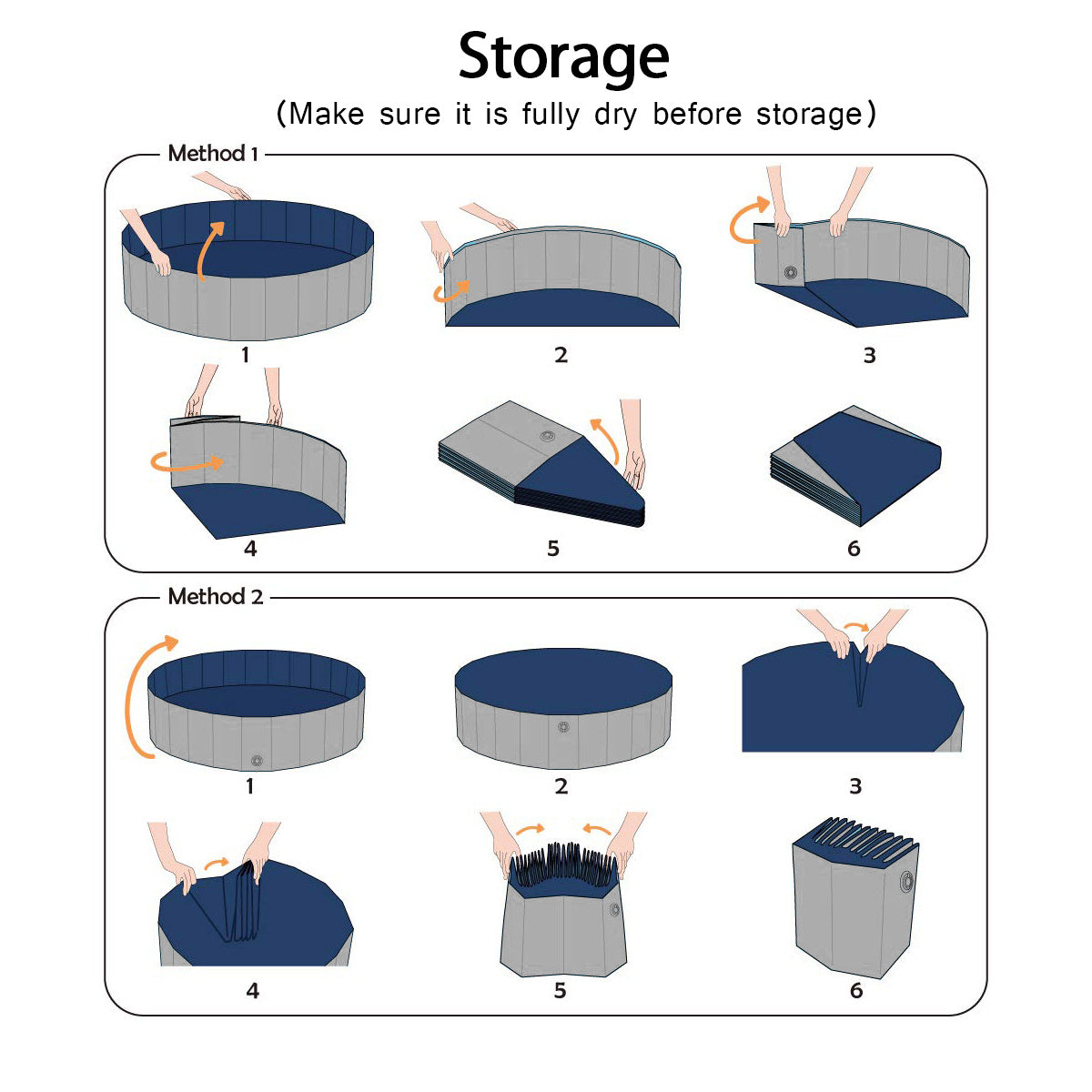 Storage
(Make sure it is fully dry before storage)

Method 1

1

2

3

4

5

6

Method 2

1

2

3

4

5

6