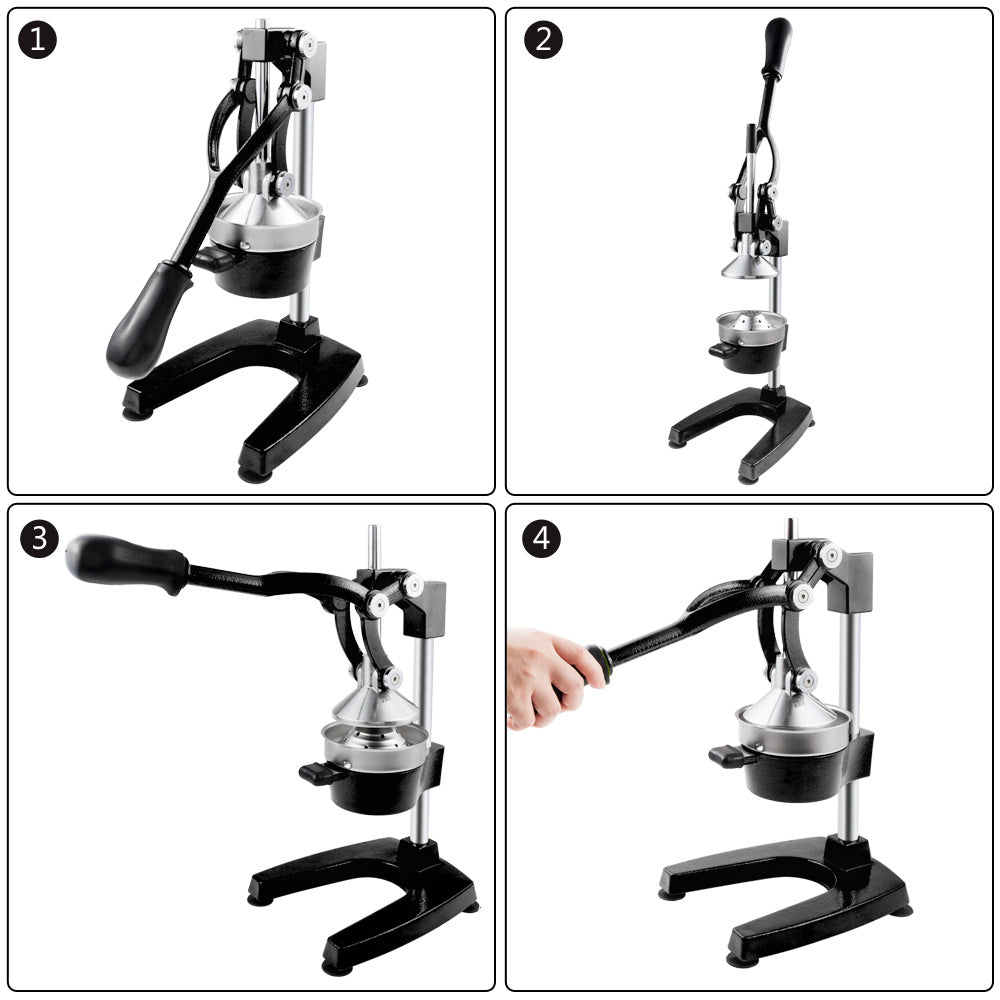 1

2

3

4