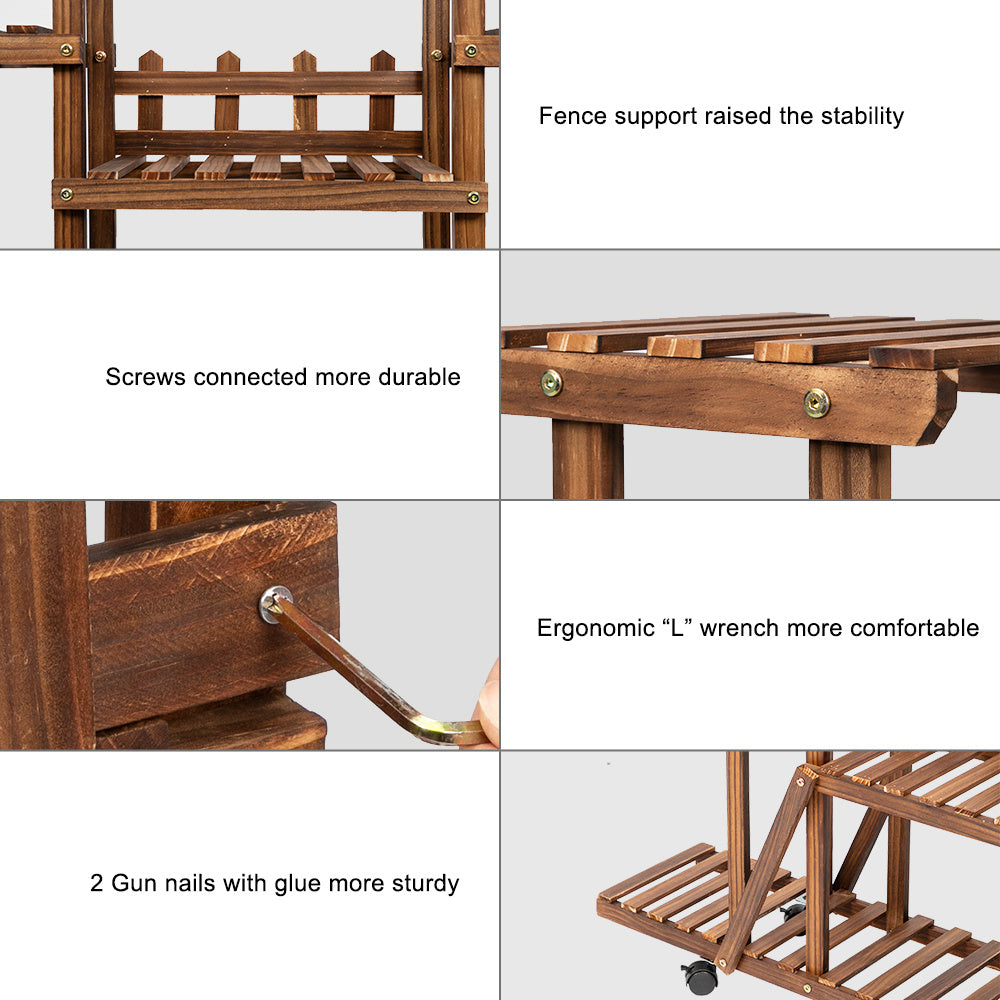 Fence support raised the stability

Screws connected more durable

Ergonomic “L” wrench more comfortable

2 Gun nails with glue more sturdy