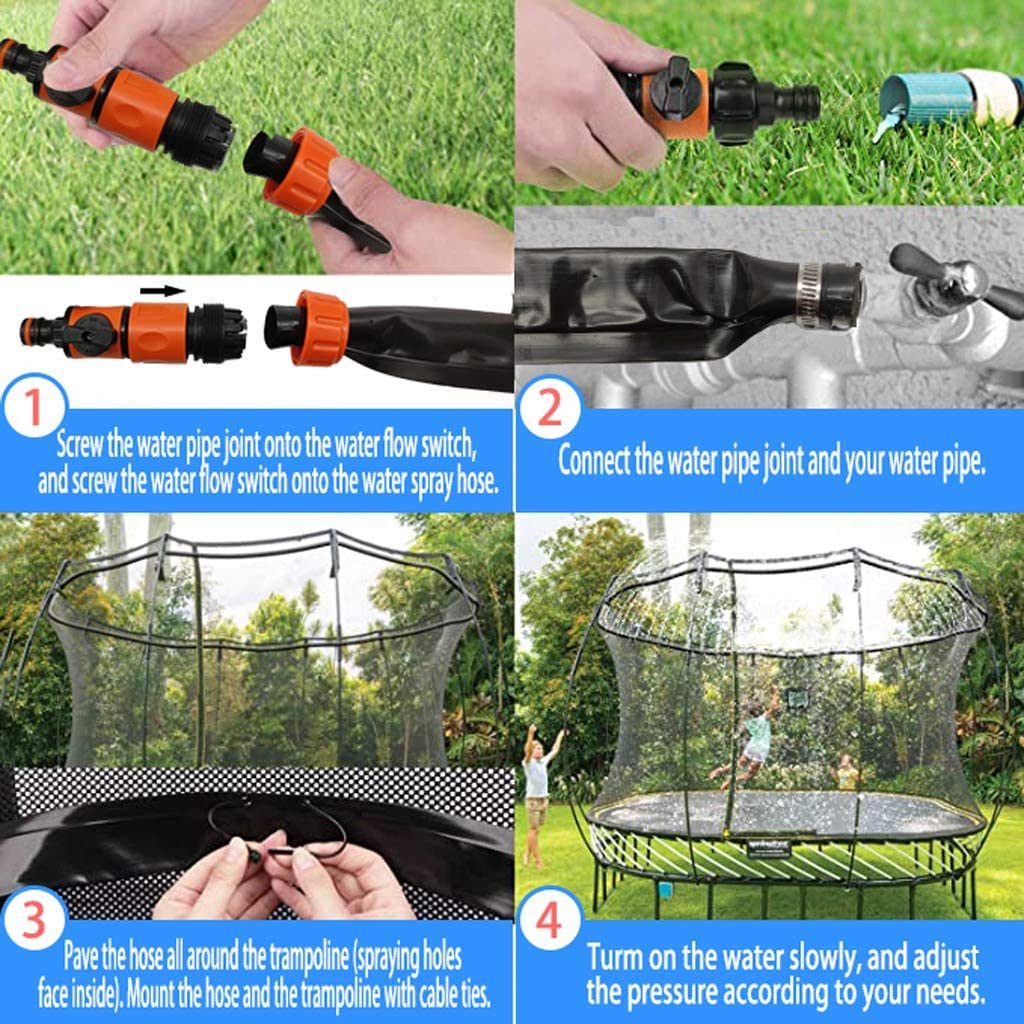 1
Screw the water pipe joint onto the water flow switch, and screw the water flow switch onto the water spray hose.

2
Connect the water pipe joint and your water pipe.

3
Pave the hose all around the trampoline (spraying holes face inside). Mount the hose and the trampoline with cable ties.

4
Turn on the water slowly, and adjust the pressure according to your needs.