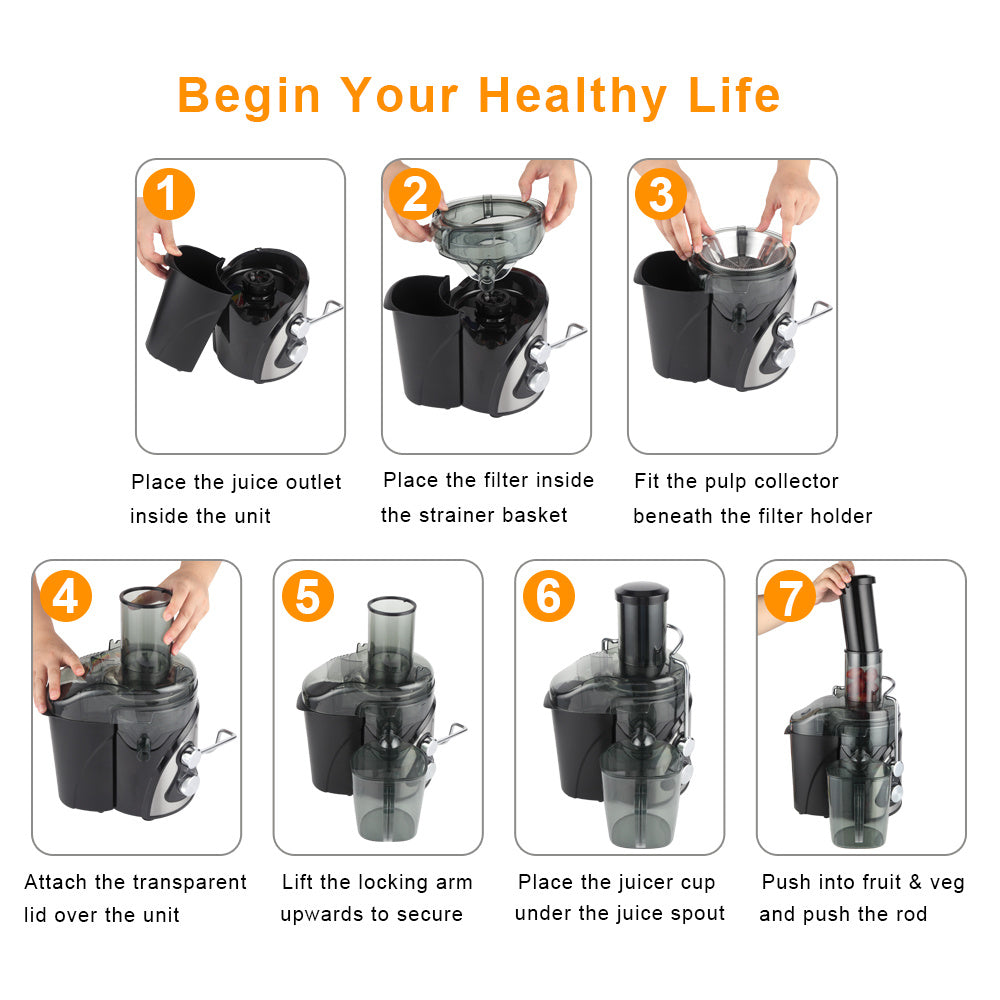 Begin Your Healthy Life

1

Place the juice outlet inside the unit

2

Place the filter inside the strainer basket

3

Fit the pulp collector beneath the filter holder

4

Attach the transparent lid over the unit

5

Lift the locking arm upwards to secure

6

Place the juicer cup under the juice spout

7

Push into fruit & veg and push the rod